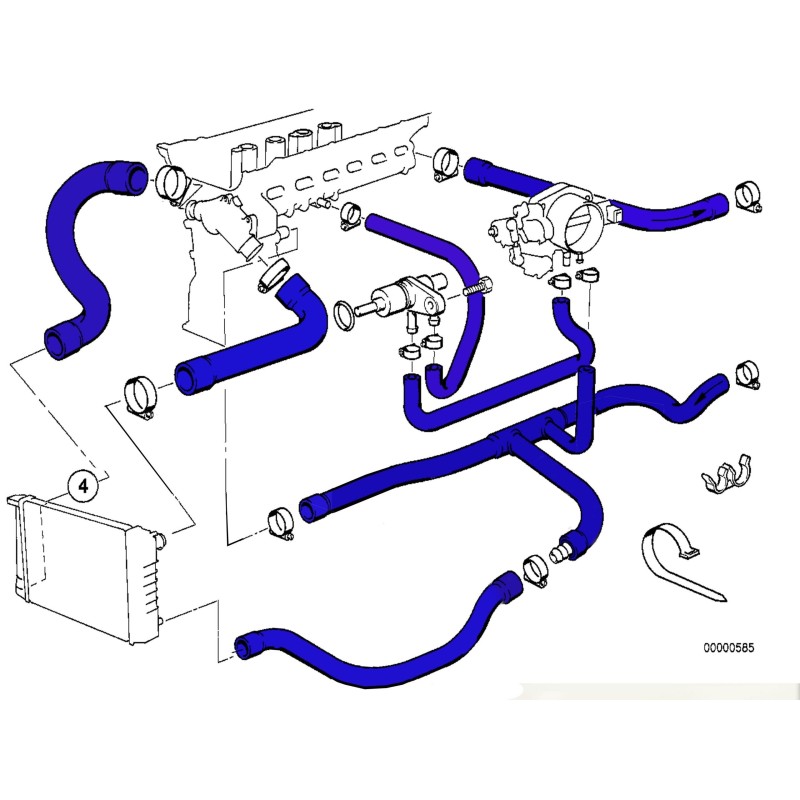 4

00000585