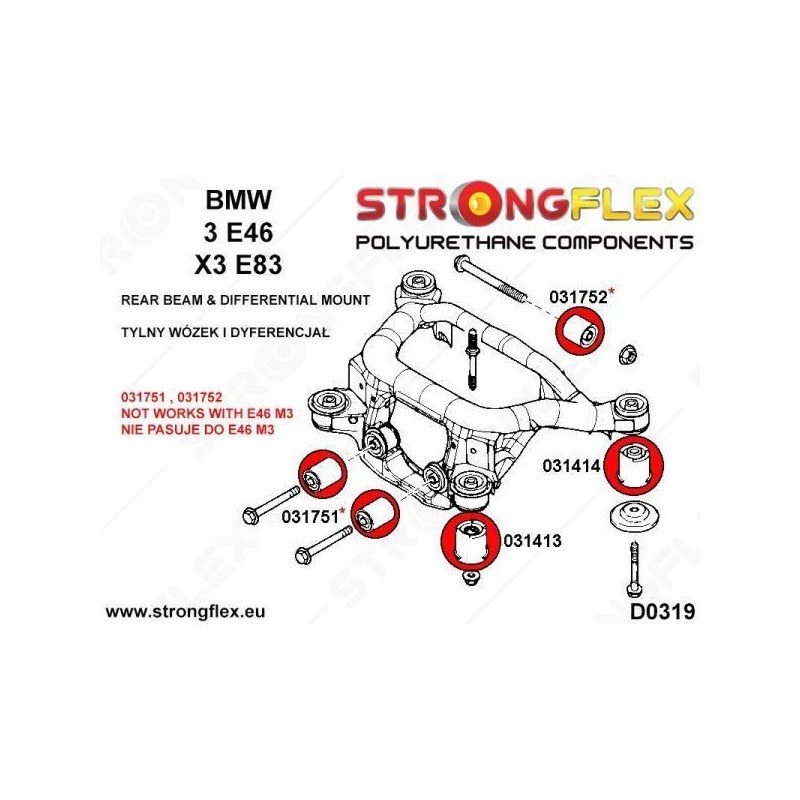 BMW
3 E46
X3 E83

STRONGFLEX
POLYURETHANE COMPONENTS

REAR BEAM & DIFFERENTIAL MOUNT

TYLNY WÓZEK I DYFERENCJAŁ

031751 , 031752
NOT WORKS WITH E46 M3
NIE PASUJE DO E46 M3

031752*

031414

031751*

031413

www.strongflex.eu

D0319